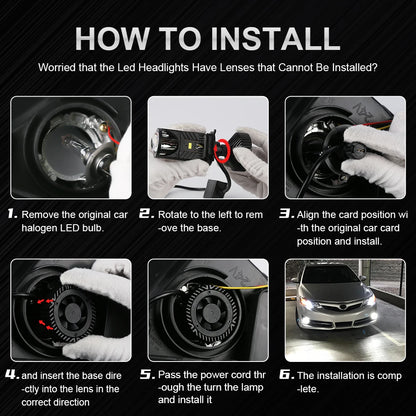 HOW TO INSTALL

Worried that the Led Headlights Have Lenses that Cannot Be Installed?

1. Remove the original car halogen LED bulb.

2. Rotate to the left to rem -ove the base.

3. Align the card position wi -th the original car card position and install.

4. and insert the base dire -ctly into the lens in the correct direction

5. Pass the power cord thr -ough the turn the lamp and install it

6. The installation is comp -lete.